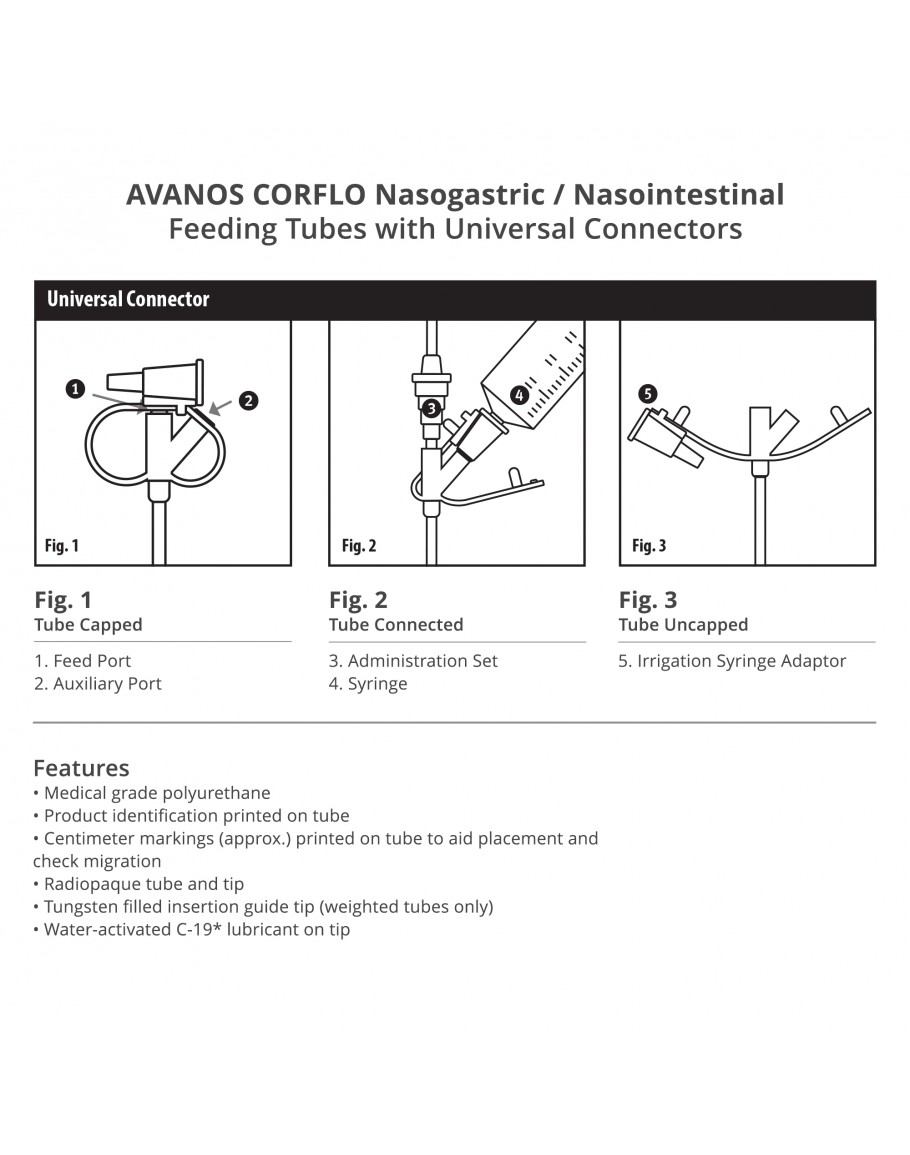 AVANOS CORFLO Nasogastric / Nasointestinal
Feeding Tubes with Universal Connectors

Universal Connector

1
2
Fig. 1

3
4
Fig. 2

5
Fig. 3

Fig. 1
Tube Capped

1. Feed Port
2. Auxiliary Port

Fig. 2
Tube Connected

3. Administration Set
4. Syringe

Fig. 3
Tube Uncapped

5. Irrigation Syringe Adaptor

Features
• Medical grade polyurethane
• Product identification printed on tube
• Centimeter markings (approx.) printed on tube to aid placement and check migration
• Radiopaque tube and tip
• Tungsten filled insertion guide tip (weighted tubes only)
• Water-activated C-19* lubricant on tip