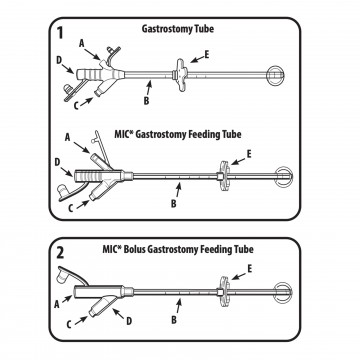 1

Gastrostomy Tube

A
D
E
C
B

MIC* Gastrostomy Feeding Tube

A
D
E
C
B

2

MIC* Bolus Gastrostomy Feeding Tube

E
A
C
D
B