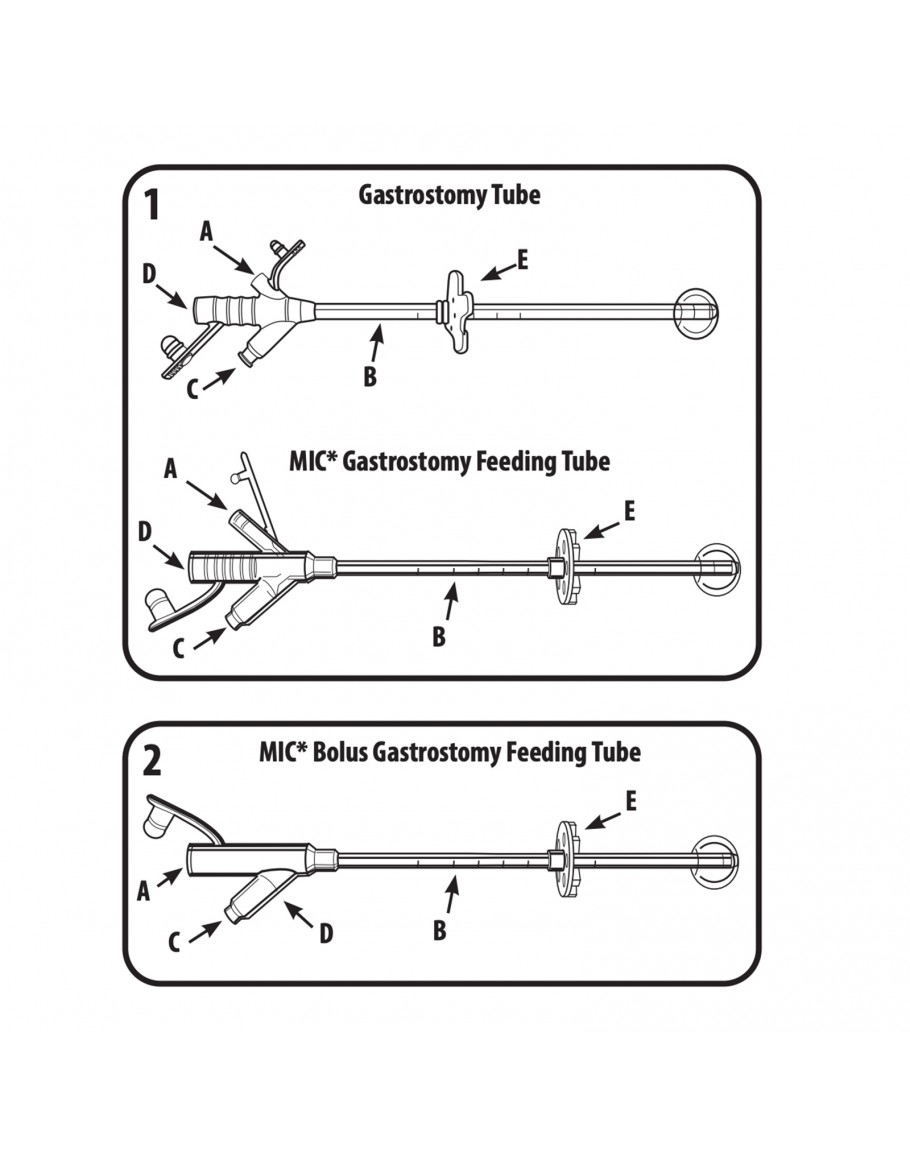 1

Gastrostomy Tube

A
D
E
C
B

MIC* Gastrostomy Feeding Tube

A
D
E
C
B

2

MIC* Bolus Gastrostomy Feeding Tube

E
A
C
D
B