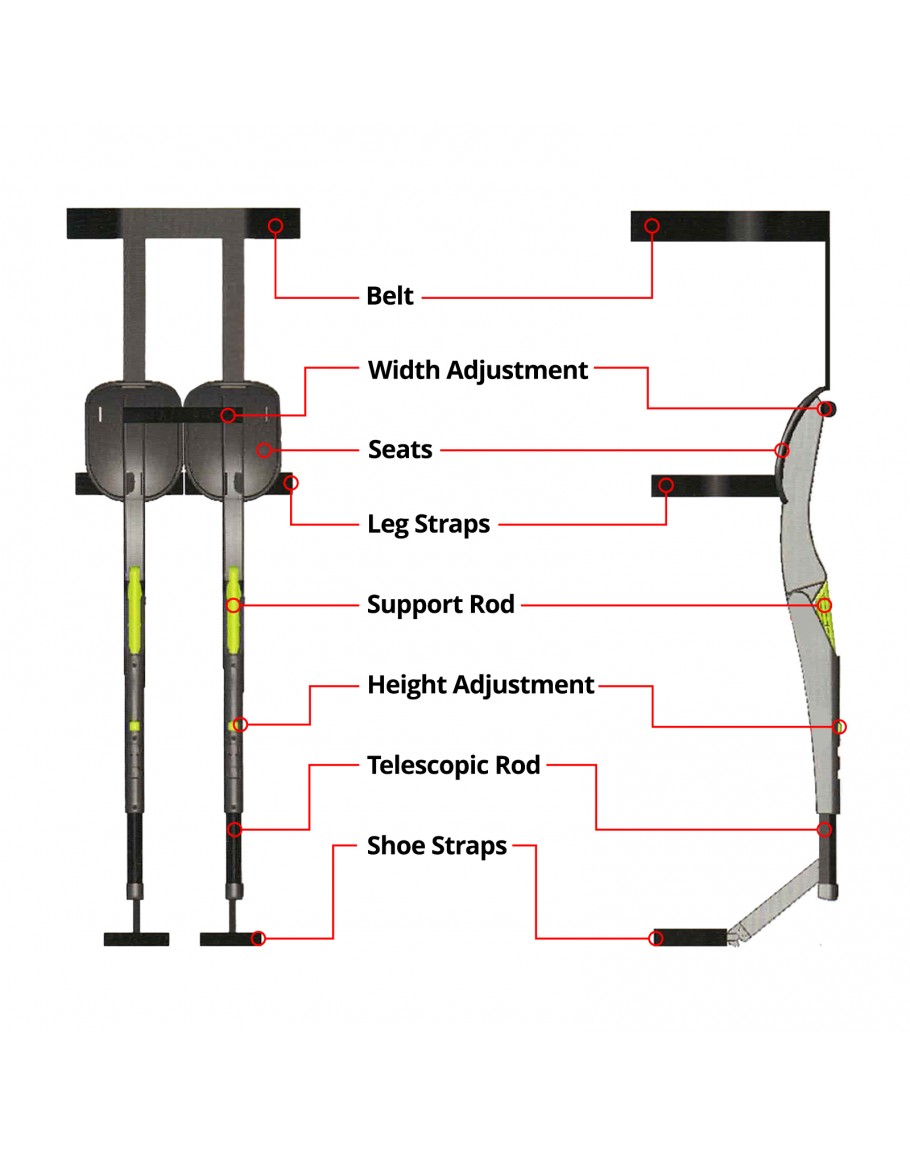 Belt

Width Adjustment

Seats

Leg Straps

Support Rod

Height Adjustment

Telescopic Rod

Shoe Straps