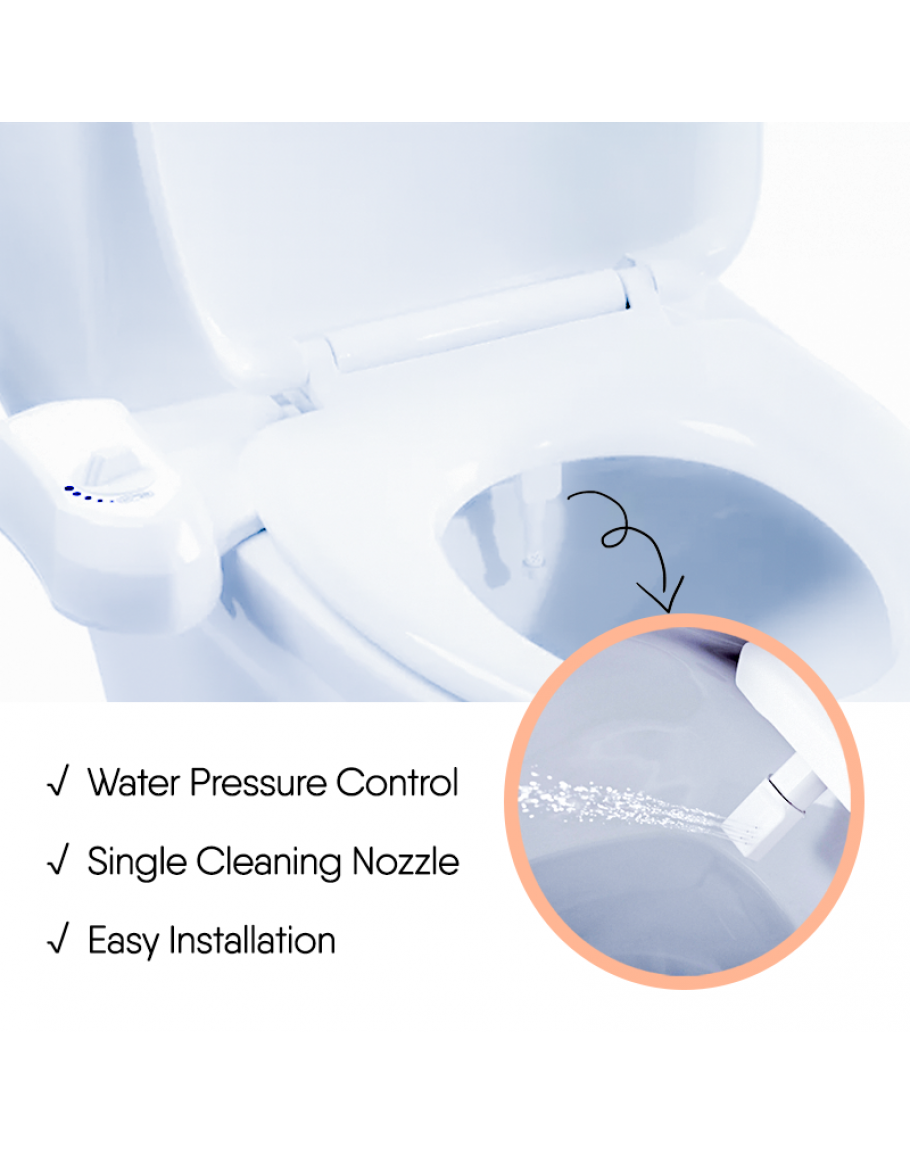 √ Water Pressure Control

√ Single Cleaning Nozzle

√ Easy Installation