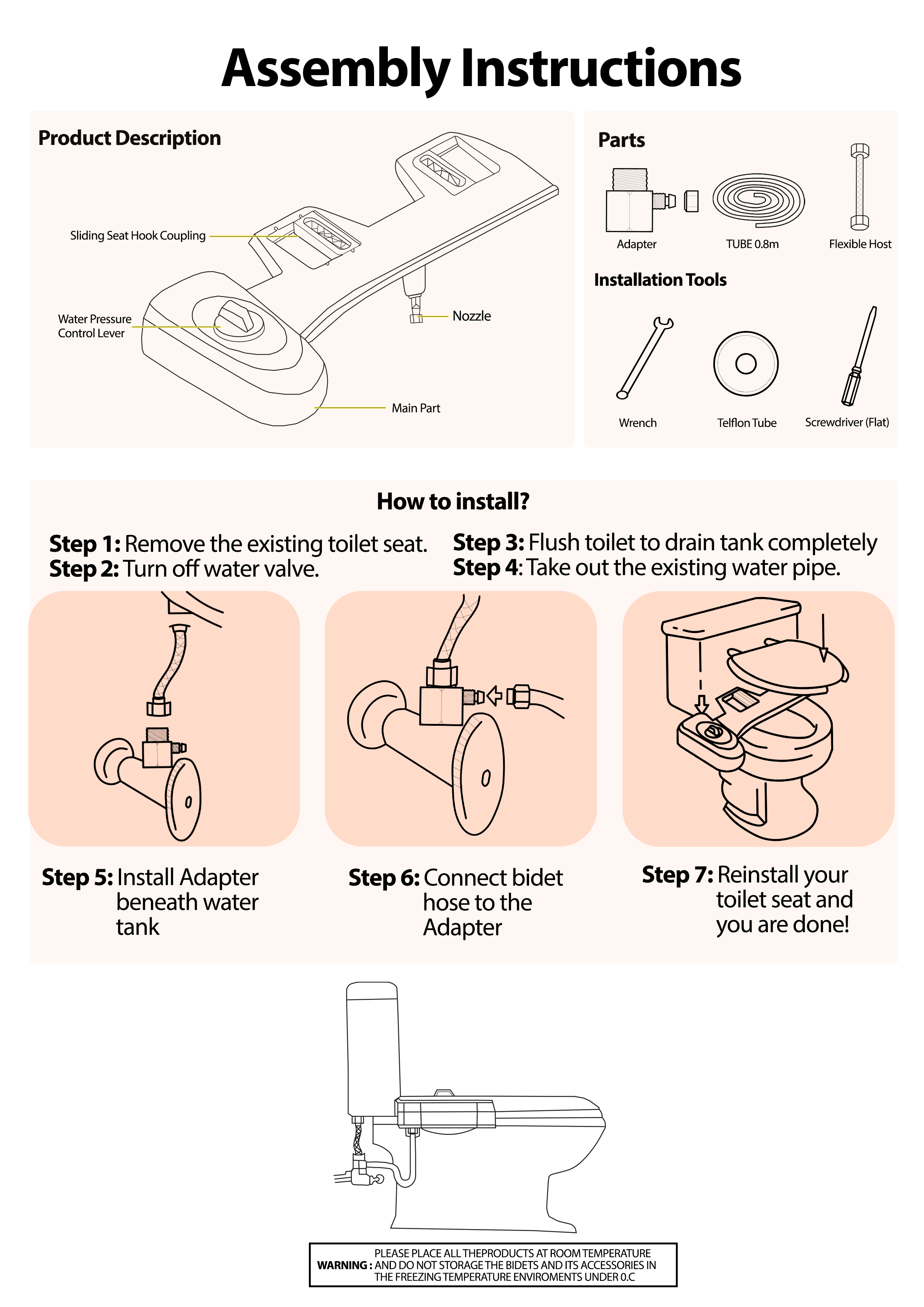 Assembly Instructions

Product Description

Sliding Seat Hook Coupling

Water Pressure Control Lever

Nozzle

Main Part

Parts

Adapter

TUBE 0.8m

Flexible Host

Installation Tools

Wrench

Telflon Tube

Screwdriver (Flat)

How to install?

Step 1: Remove the existing toilet seat.
Step 2: Turn off water valve.

Step 3: Flush toilet to drain tank completely
Step 4: Take out the existing water pipe.

Step 5: Install Adapter beneath water tank

Step 6: Connect bidet hose to the Adapter

Step 7: Reinstall your toilet seat and you are done!

WARNING : PLEASE PLACE ALL THEPRODUCTS AT ROOM TEMPERATURE AND DO NOT STORAGE THE BIDETS AND ITS ACCESSORIES IN THE FREEZING TEMPERATURE ENVIROMENTS UNDER 0.C