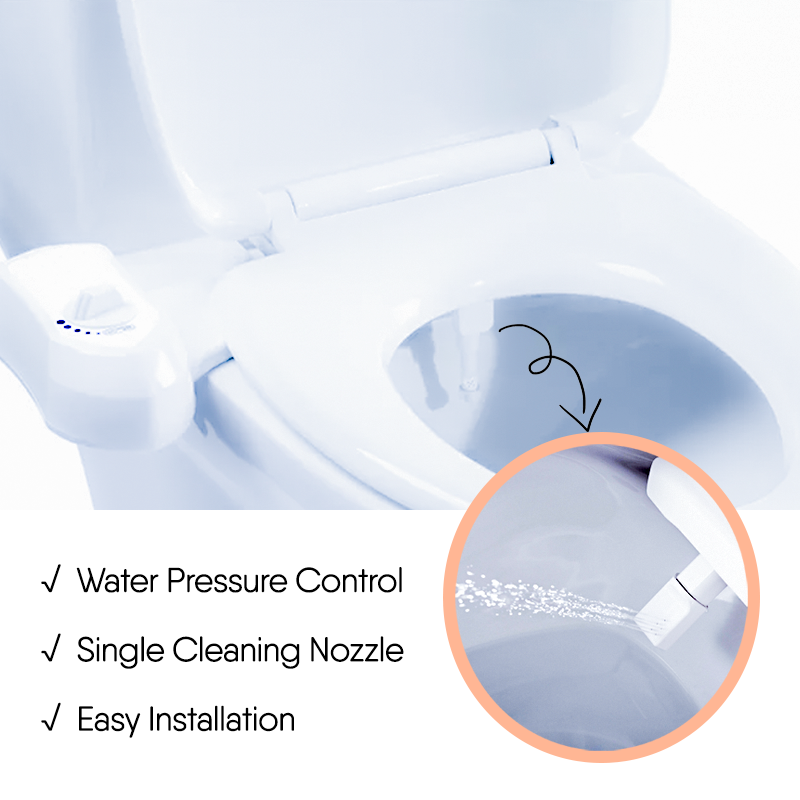 √ Water Pressure Control

√ Single Cleaning Nozzle

√ Easy Installation